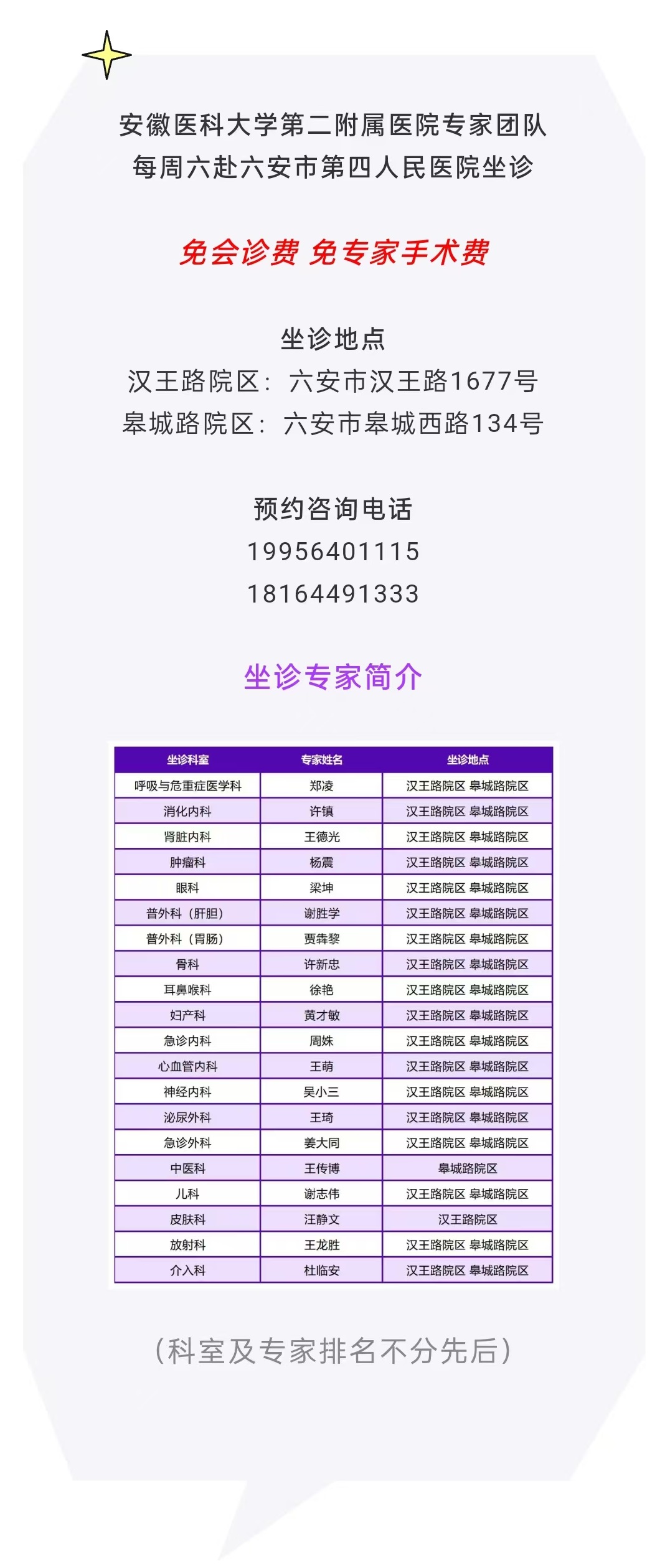 安徽医科大学第二附属医院专家团队
每周六赴六安市第四人民医院坐诊

免会诊费 免专家手术费

坐诊地点
汉王路院区：六安市汉王路1677号
皋城路院区：六安市皋城西路134号

预约咨询电话
19956401115
18164491333

坐诊专家简介

| 坐诊科室 | 专家姓名 | 坐诊地点 |
|---|---|---|
| 呼吸与危重症医学科 | 郑凌 | 汉王路院区 皋城路院区 |
| 消化内科 | 许镇 | 汉王路院区 皋城路院区 |
| 肾脏内科 | 王德光 | 汉王路院区 皋城路院区 |
| 肿瘤科 | 杨震 | 汉王路院区 皋城路院区 |
| 眼科 | 梁坤 | 汉王路院区 皋城路院区 |
| 普外科（肝胆） | 谢胜学 | 汉王路院区 皋城路院区 |
| 普外科（胃肠） | 贾犇黎 | 汉王路院区 皋城路院区 |
| 骨科 | 许新忠 | 汉王路院区 皋城路院区 |
| 耳鼻喉科 | 徐艳 | 汉王路院区 皋城路院区 |
| 妇产科 | 黄才敏 | 汉王路院区 皋城路院区 |
| 急诊内科 | 周姝 | 汉王路院区 皋城路院区 |
| 心血管内科 | 王萌 | 汉王路院区 皋城路院区 |
| 神经内科 | 吴小三 | 汉王路院区 皋城路院区 |
| 泌尿外科 | 王琦 | 汉王路院区 皋城路院区 |
| 急诊外科 | 姜大同 | 汉王路院区 皋城路院区 |
| 中医科 | 王传博 | 皋城路院区 |
| 儿科 | 谢志伟 | 汉王路院区 皋城路院区 |
| 皮肤科 | 汪静文 | 汉王路院区 |
| 放射科 | 王龙胜 | 汉王路院区 皋城路院区 |
| 介入科 | 杜临安 | 汉王路院区 皋城路院区 |

（科室及专家排名不分先后）